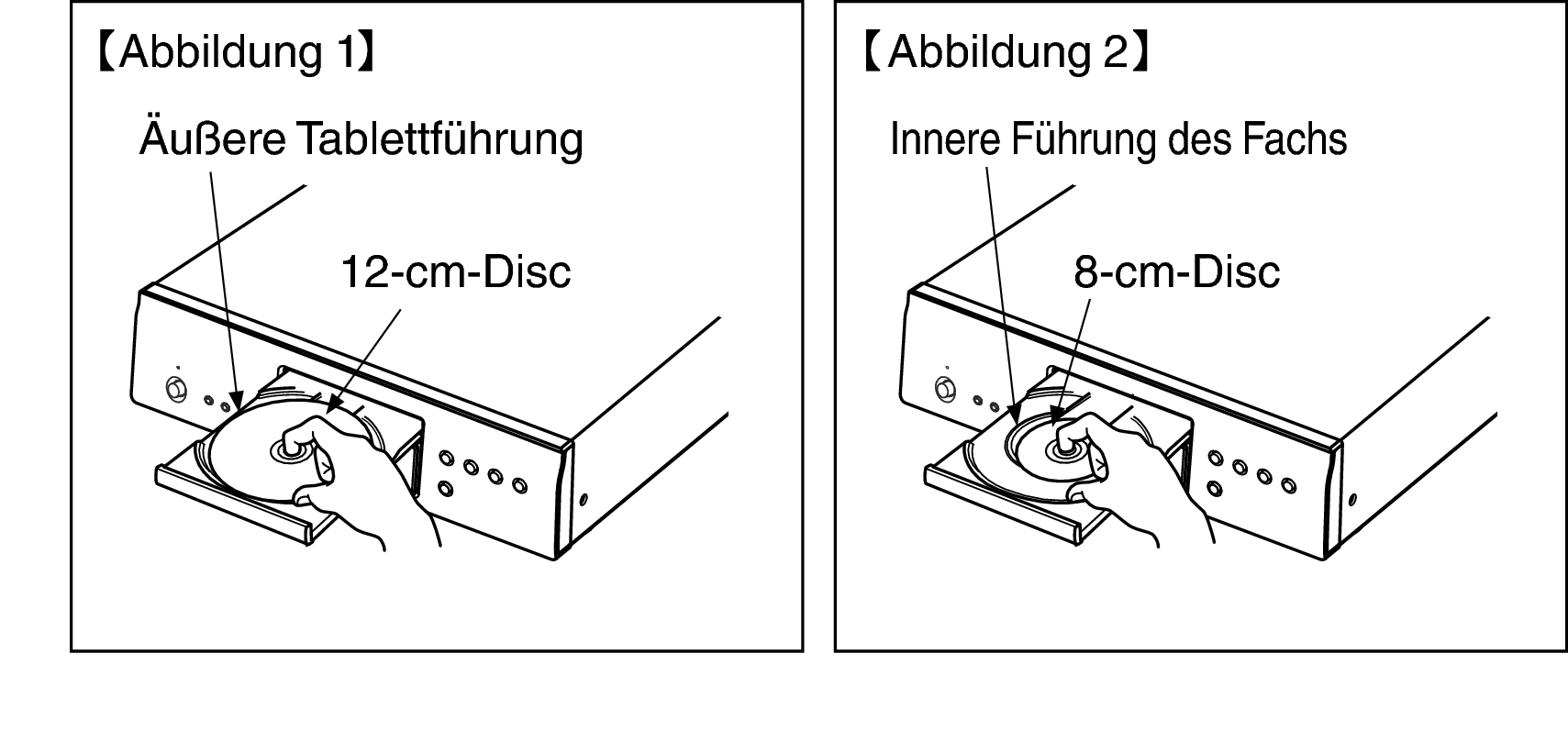 【Abbildung 1】

Äußere Tablettführung

12-cm-Disc

【Abbildung 2】

Innere Führung des Fachs

8-cm-Disc